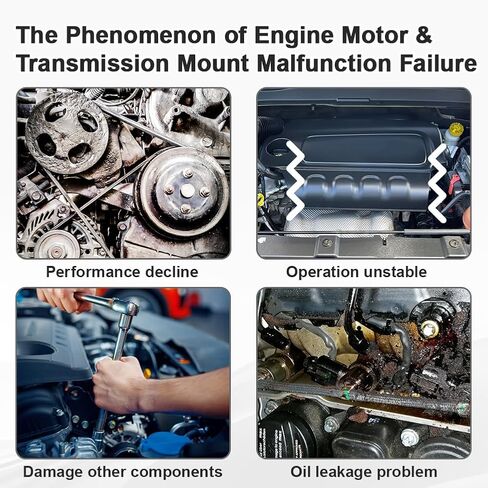 The Phenomenon of Engine Motor & Transmission Mount Malfunction Failure

Performance decline

Operation unstable

Damage other components

Oil leakage problem