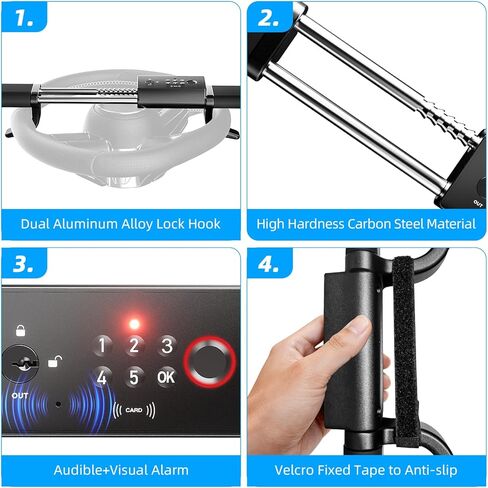 1.

Dual Aluminum Alloy Lock Hook

2.

OUT

High Hardness Carbon Steel Material

3.

1 2 3
4 5 OK

OUT

CARD

Audible+Visual Alarm

4.

Velcro Fixed Tape to Anti-slip