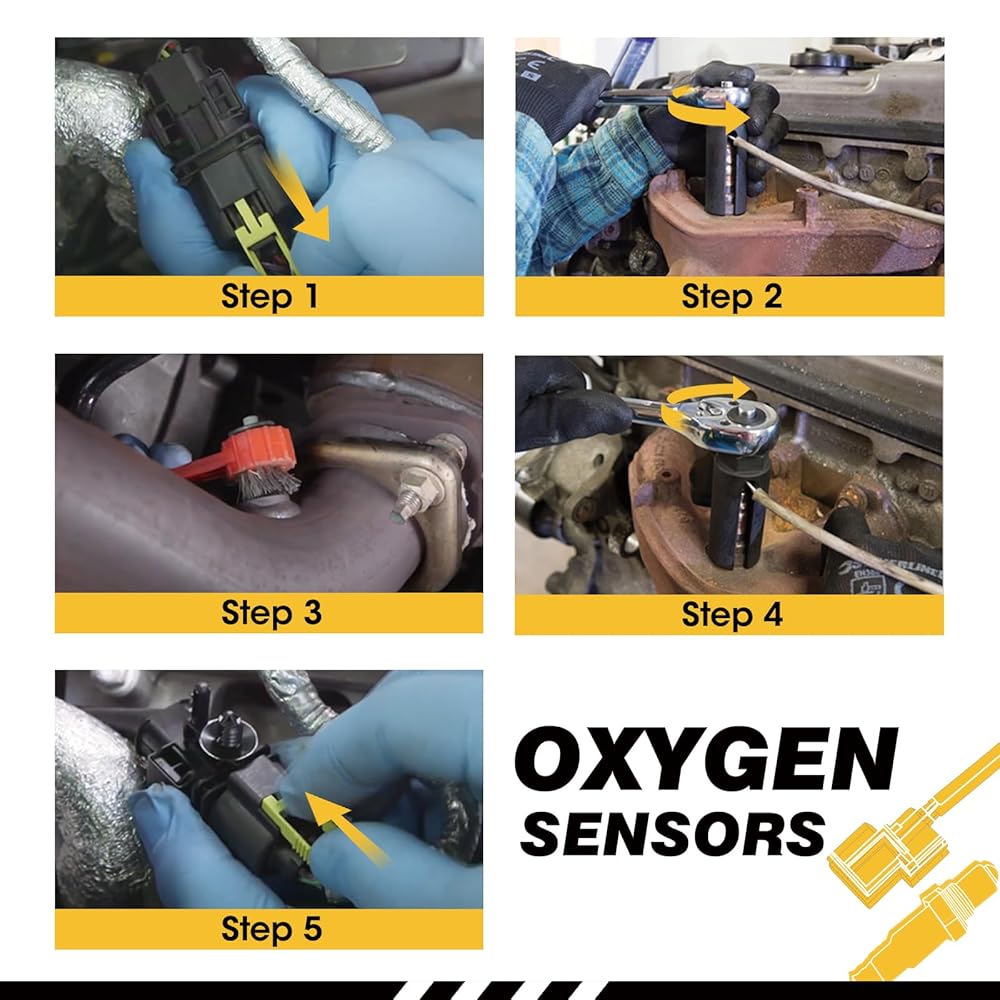 Step 1

Step 2

Step 3

Step 4

Step 5

OXYGEN SENSORS