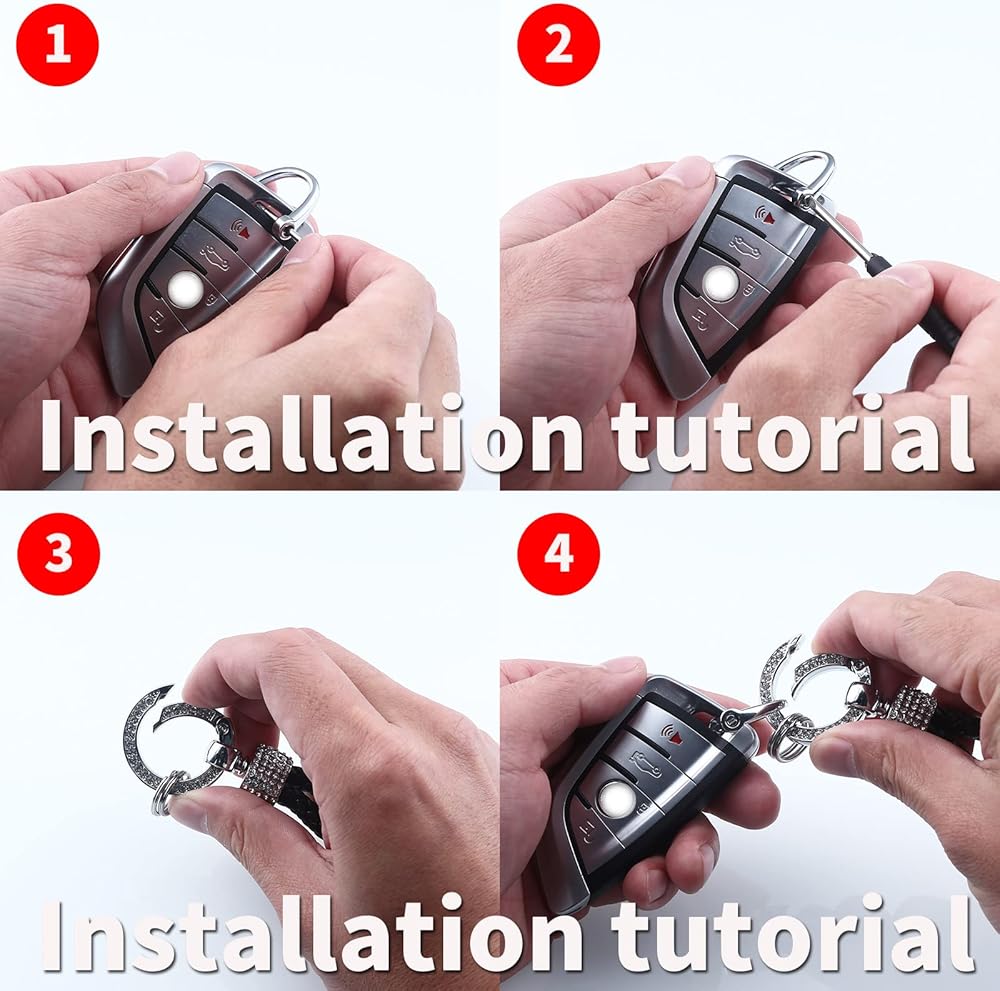 1

2

Installation tutorial

3

4

Installation tutorial