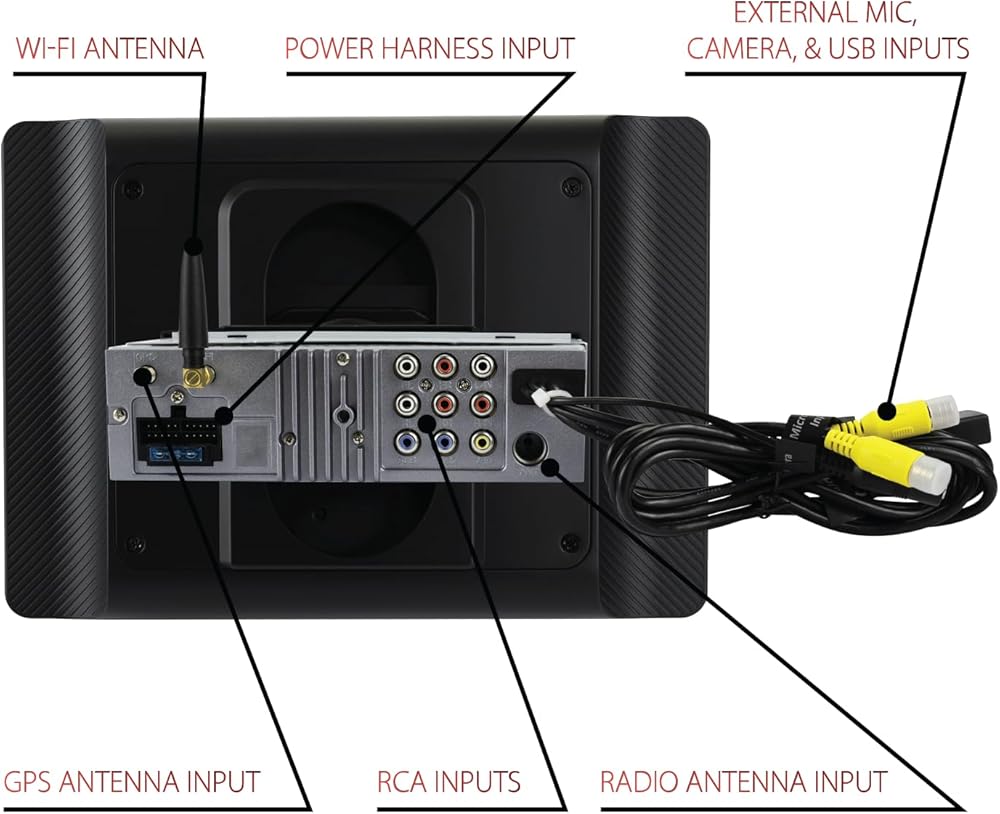 WI-FI ANTENNA

POWER HARNESS INPUT

EXTERNAL MIC, CAMERA, & USB INPUTS

GPS ANTENNA INPUT

RCA INPUTS

RADIO ANTENNA INPUT