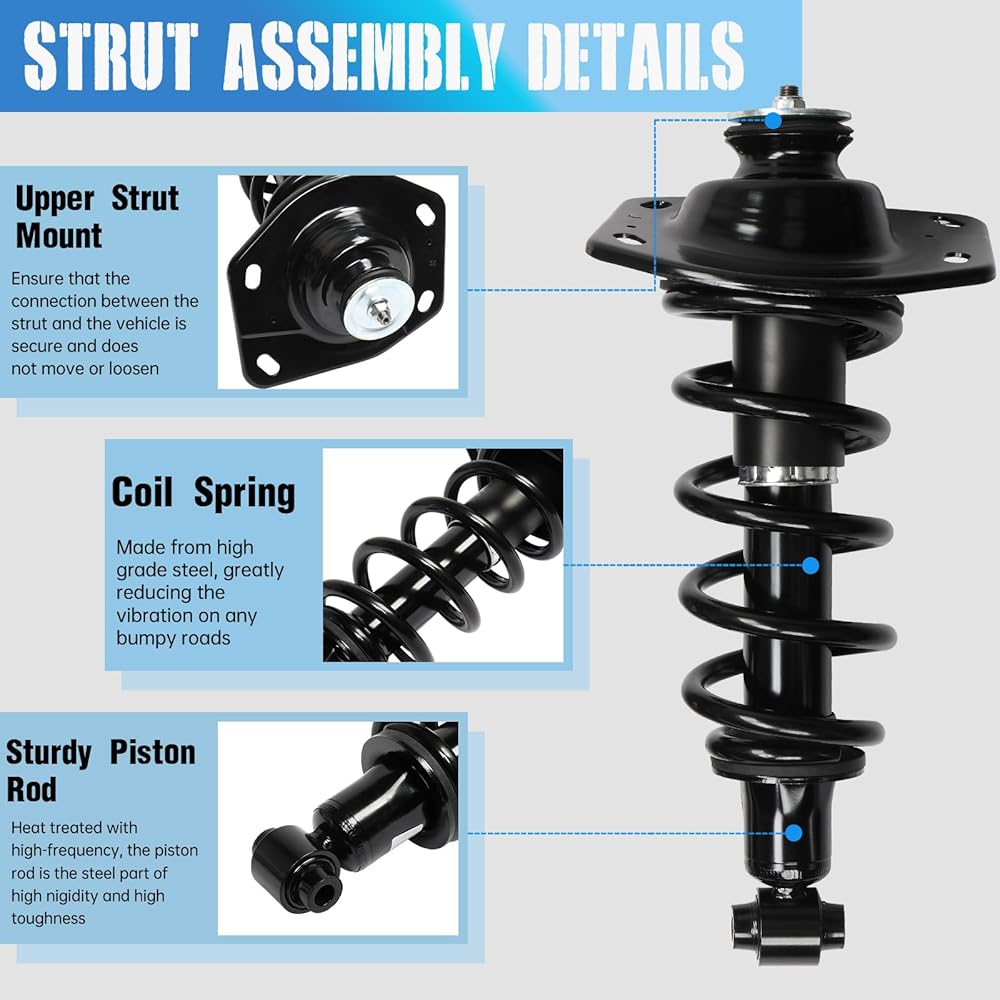 STRUT ASSEMBLY DETAILS

Upper Strut Mount

Ensure that the connection between the strut and the vehicle is secure and does not move or loosen

Coil Spring

Made from high grade steel, greatly reducing the vibration on any bumpy roads

Sturdy Piston Rod

Heat treated with high-frequency, the piston rod is the steel part of high nigidity and high toughness