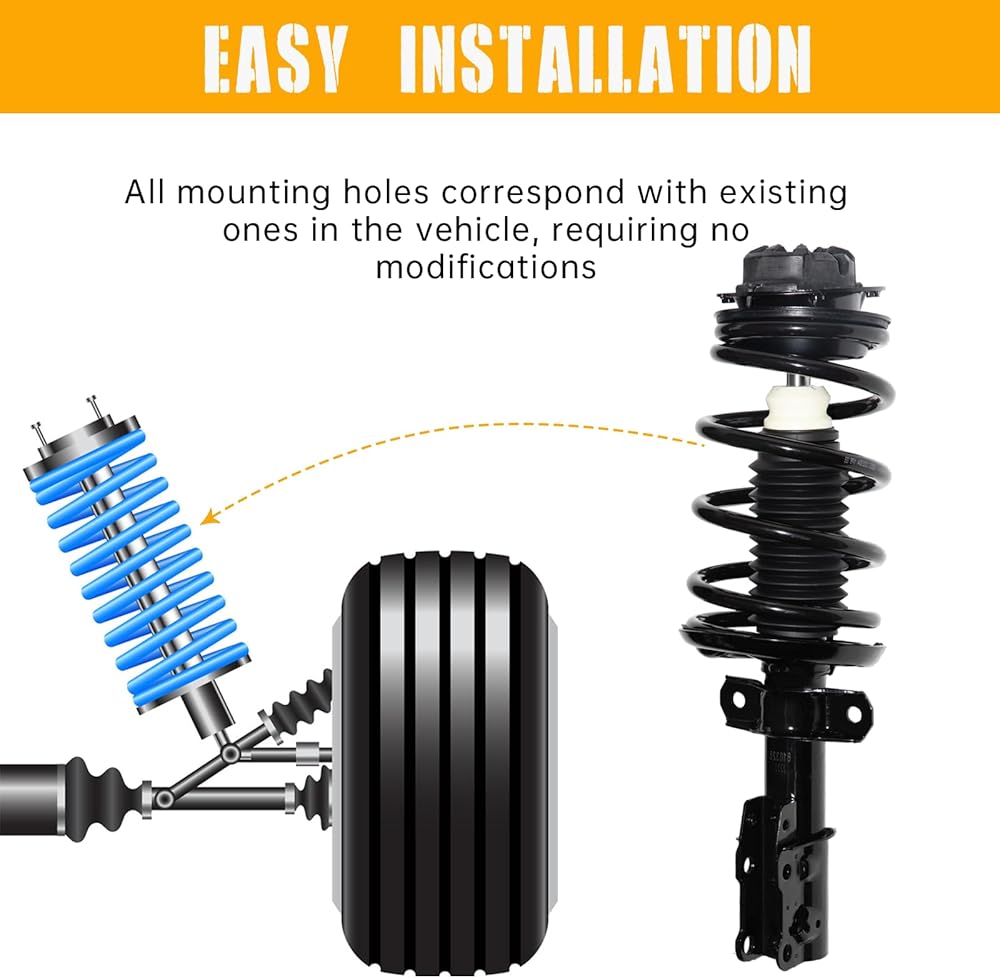 EASY INSTALLATION

All mounting holes correspond with existing ones in the vehicle, requiring no modifications