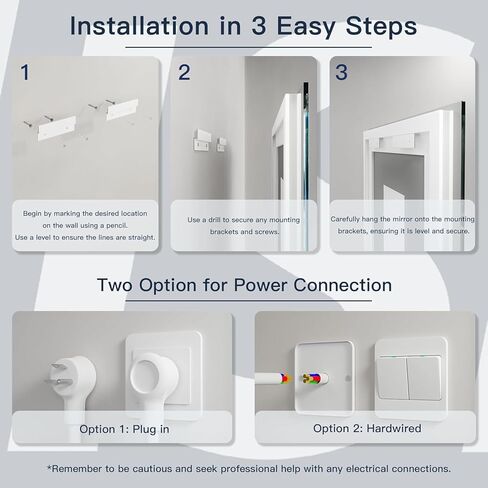 Installation in 3 Easy Steps

1

Begin by marking the desired location on the wall using a pencil. Use a level to ensure the lines are straight.

2

Use a drill to secure any mounting brackets and screws.

3

Carefully hang the mirror onto the mounting brackets, ensuring it is level and secure.

Two Option for Power Connection

Option 1: Plug in

Option 2: Hardwired

*Remember to be cautious and seek professional help with any electrical connections.