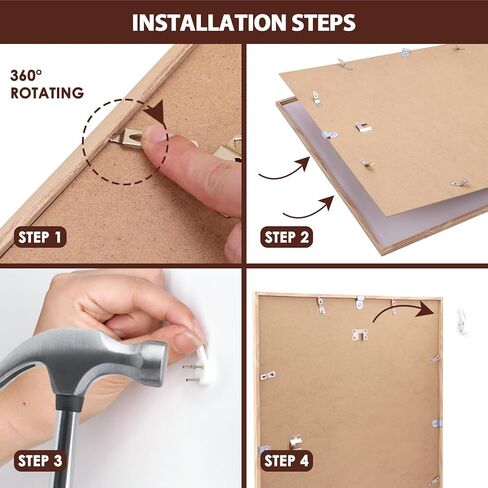 INSTALLATION STEPS

360°
ROTATING

STEP 1

STEP 2

STEP 3

STEP 4