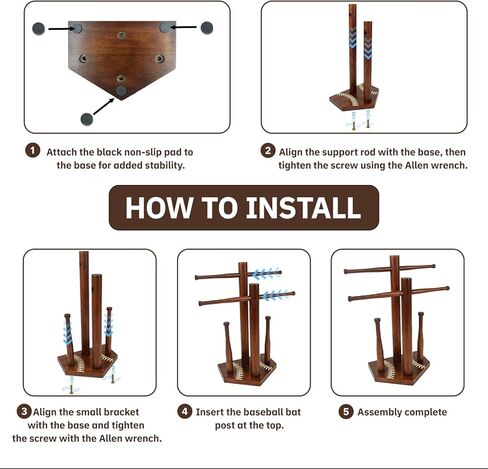 1 Attach the black non-slip pad to the base for added stability.

2 Align the support rod with the base, then tighten the screw using the Allen wrench.

HOW TO INSTALL

3 Align the small bracket with the base and tighten the screw with the Allen wrench.

4 Insert the baseball bat post at the top.

5 Assembly complete