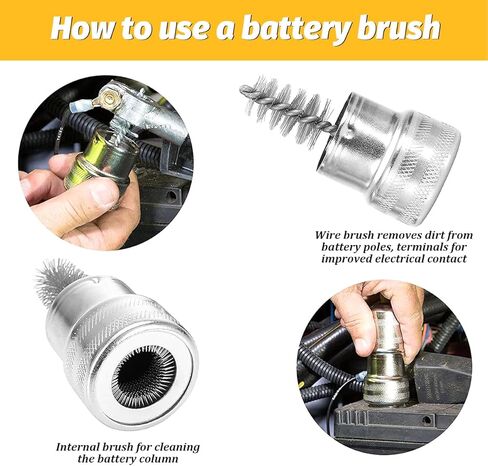 How to use a battery brush

Wire brush removes dirt from battery poles, terminals for improved electrical contact

Internal brush for cleaning the battery column