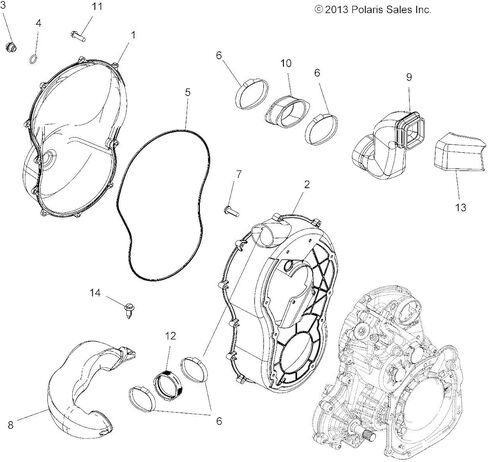 © 2013 Polaris Sales Inc.

3
4
11
1
6
10
6
9
5
7
2
13
14
12
8
6