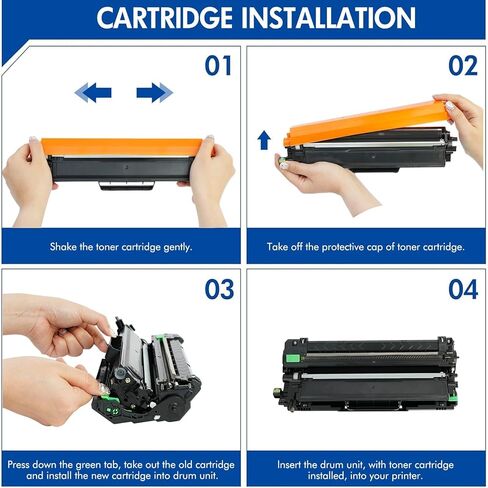 CARTRIDGE INSTALLATION

01

Shake the toner cartridge gently.

02

Take off the protective cap of toner cartridge.

03

Press down the green tab, take out the old cartridge and install the new cartridge into drum unit.

04

Insert the drum unit, with toner cartridge installed, into your printer.