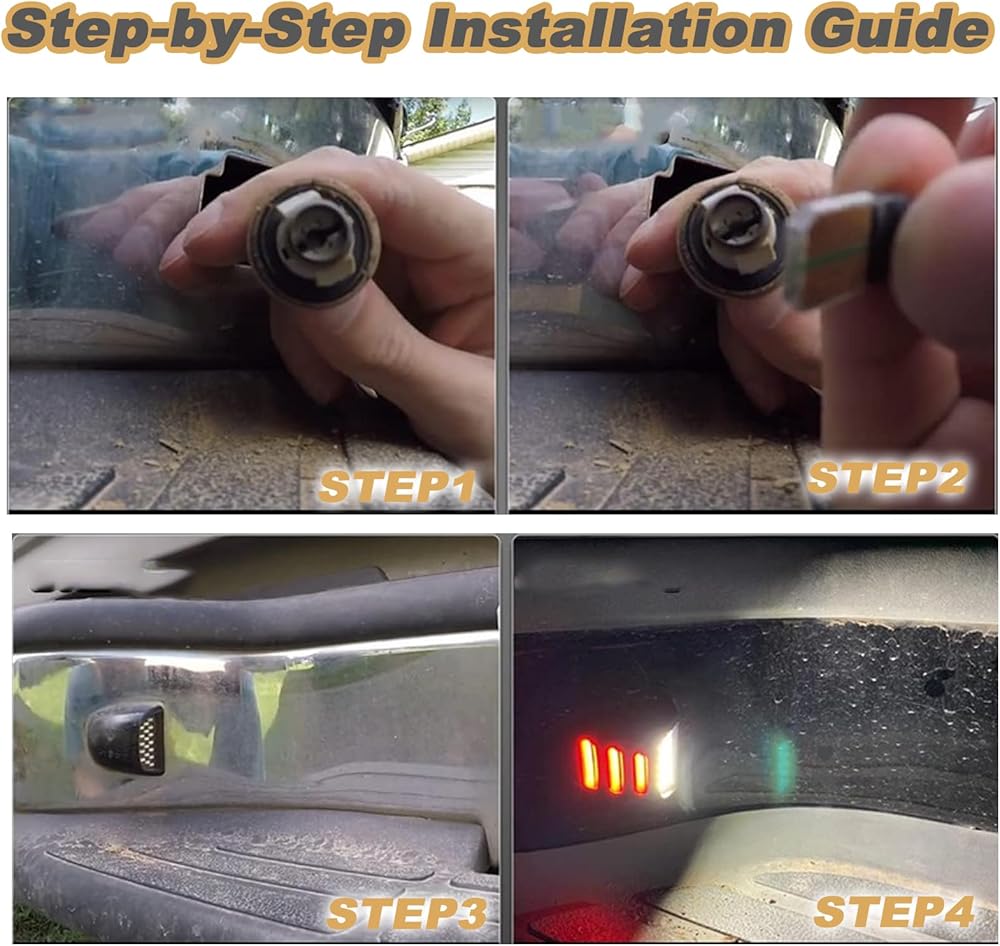 Step-by-Step Installation Guide

STEP1

STEP2

STEP3

STEP4