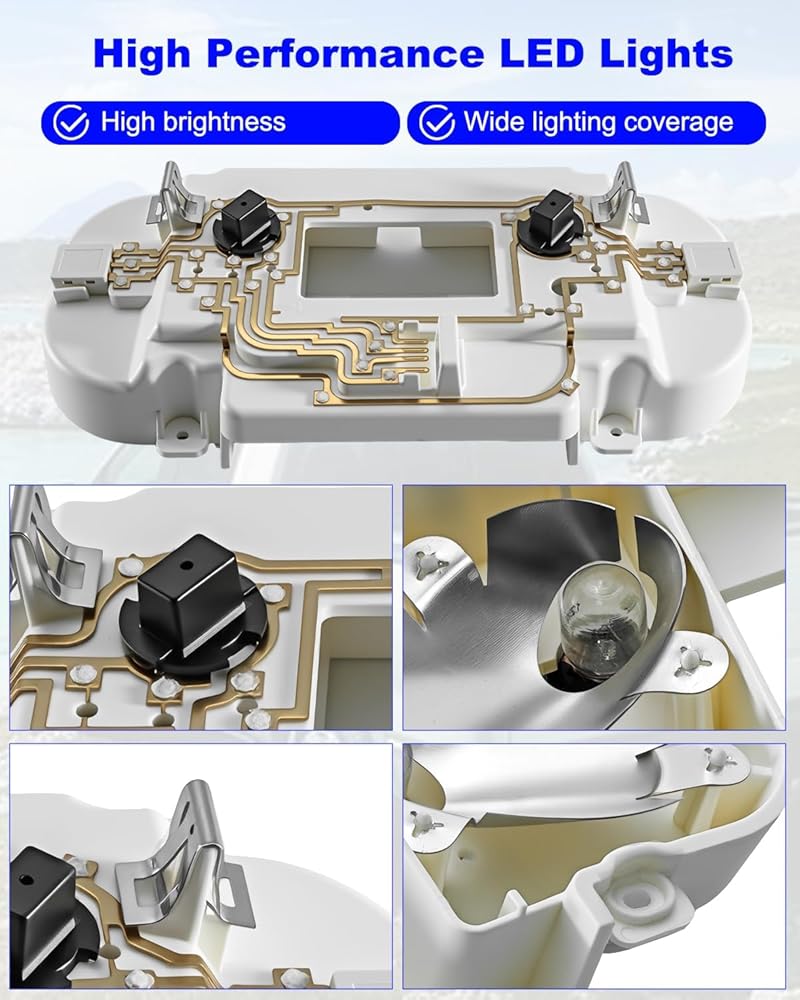 High Performance LED Lights

High brightness

Wide lighting coverage