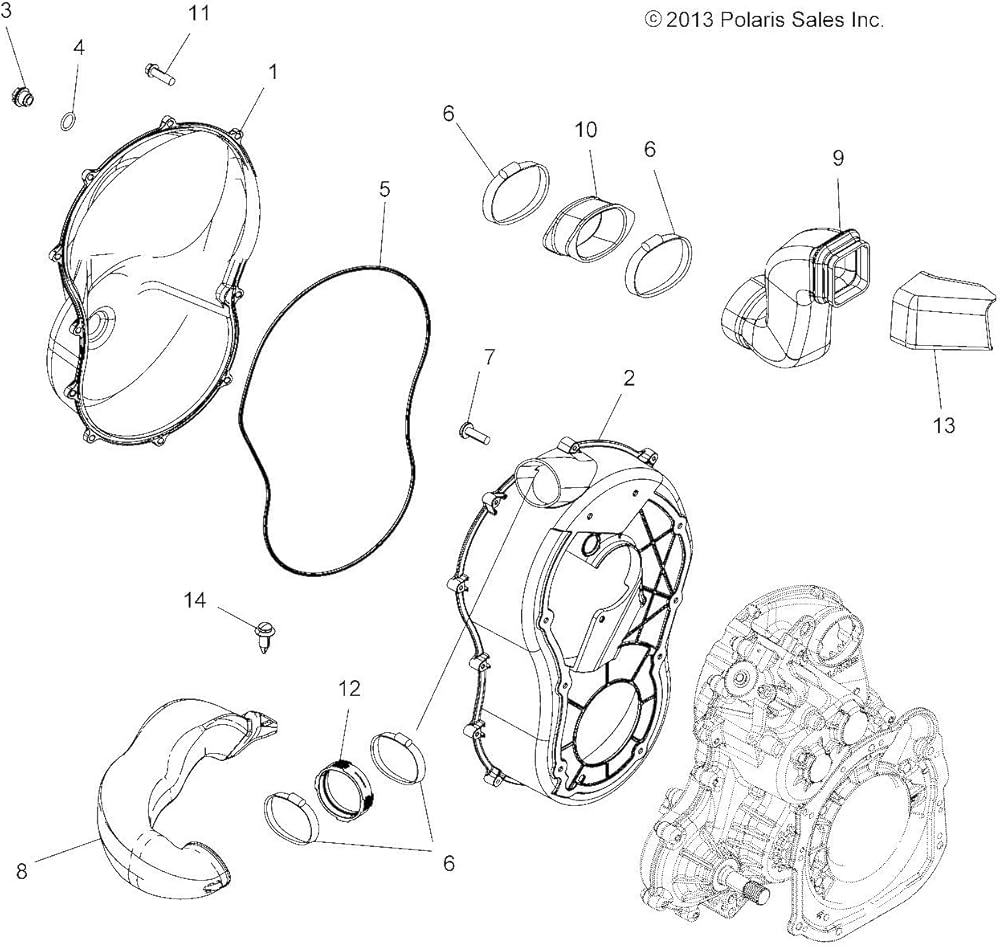 © 2013 Polaris Sales Inc.

3
4
11
1
6
10
6
9
5
7
2
13
14
12
8
6