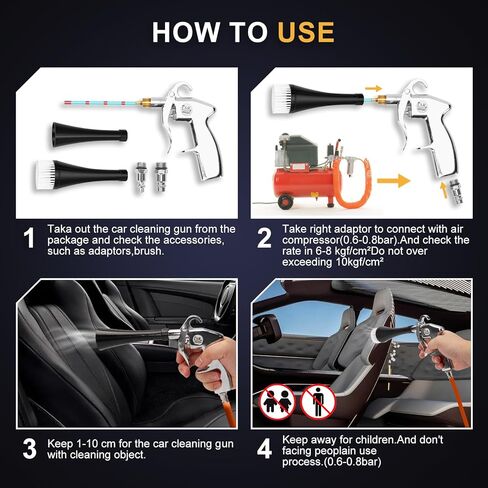 HOW TO USE

1 Taka out the car cleaning gun from the package and check the accessories, such as adaptors,brush.

2 Take right adaptor to connect with air compressor(0.6-0.8bar).And check the rate in 6-8 kgf/cm²Do not over exceeding 10kgf/cm²

3 Keep 1-10 cm for the car cleaning gun with cleaning object.

4 Keep away for children.And don't facing peoplain use process.(0.6-0.8bar)