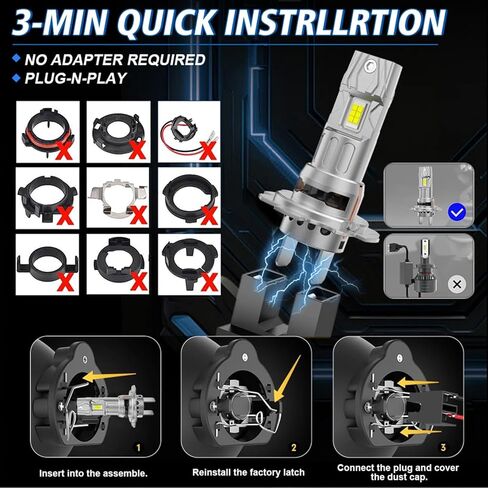 3-MIN QUICK INSTRLLRTION

NO ADAPTER REQUIRED
PLUG-N-PLAY

1
Insert into the assemble.

2
Reinstall the factory latch

3
Connect the plug and cover the dust cap.