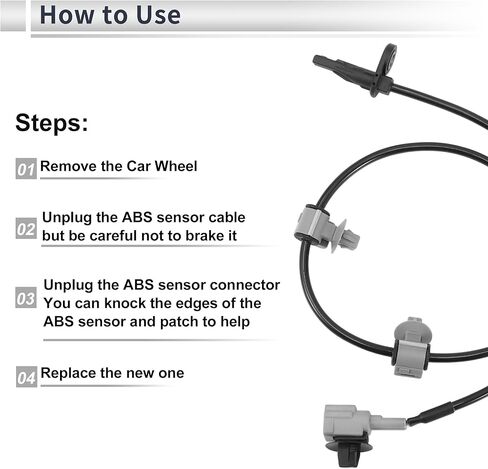 How to Use

Steps:

01 Remove the Car Wheel

02 Unplug the ABS sensor cable but be careful not to brake it

03 Unplug the ABS sensor connector You can knock the edges of the ABS sensor and patch to help

04 Replace the new one