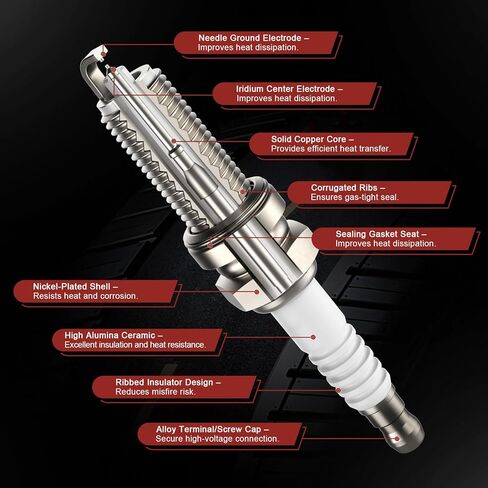 Needle Ground Electrode –
Improves heat dissipation.

Iridium Center Electrode –
Improves heat dissipation.

Solid Copper Core –
Provides efficient heat transfer.

Corrugated Ribs –
Ensures gas-tight seal.

Sealing Gasket Seat –
Improves heat dissipation.

Nickel-Plated Shell –
Resists heat and corrosion.

High Alumina Ceramic –
Excellent insulation and heat resistance.

Ribbed Insulator Design –
Reduces misfire risk.

Alloy Terminal/Screw Cap –
Secure high-voltage connection.