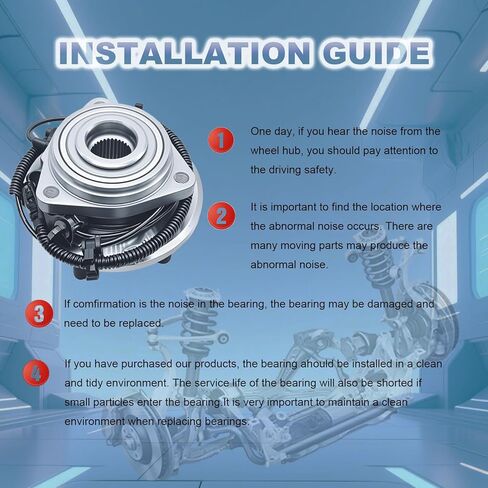 INSTALLATION GUIDE

1
One day, if you hear the noise from the wheel hub, you should pay attention to the driving safety.

2
It is important to find the location where the abnormal noise occurs. There are many moving parts may produce the abnormal noise.

3
If comfirmation is the noise in the bearing, the bearing may be damaged and need to be replaced.

4
If you have purchased our products, the bearing ahould be installed in a clean and tidy environment. The service life of the bearing will also be shorted if small particles enter the bearing.It is very important to maintain a clean environment when replacing bearings.