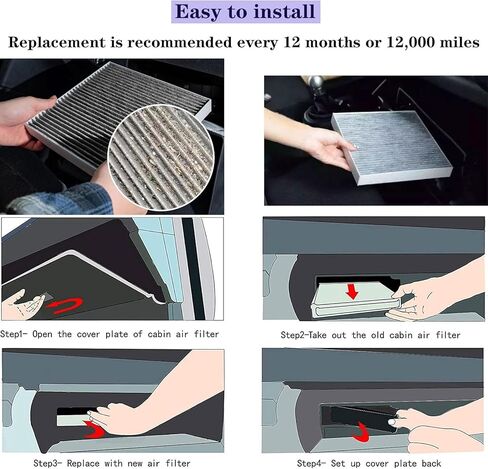 Easy to install

Replacement is recommended every 12 months or 12,000 miles

Step1- Open the cover plate of cabin air filter

Step2-Take out the old cabin air filter

Step3- Replace with new air filter

Step4- Set up cover plate back