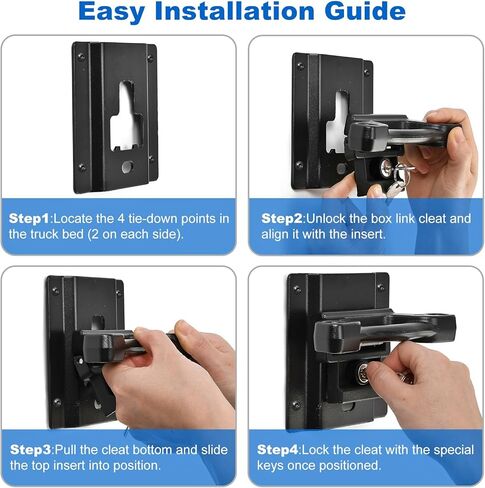 Easy Installation Guide

Step1:Locate the 4 tie-down points in the truck bed (2 on each side).

Step2:Unlock the box link cleat and align it with the insert.

Step3:Pull the cleat bottom and slide the top insert into position.

Step4:Lock the cleat with the special keys once positioned.