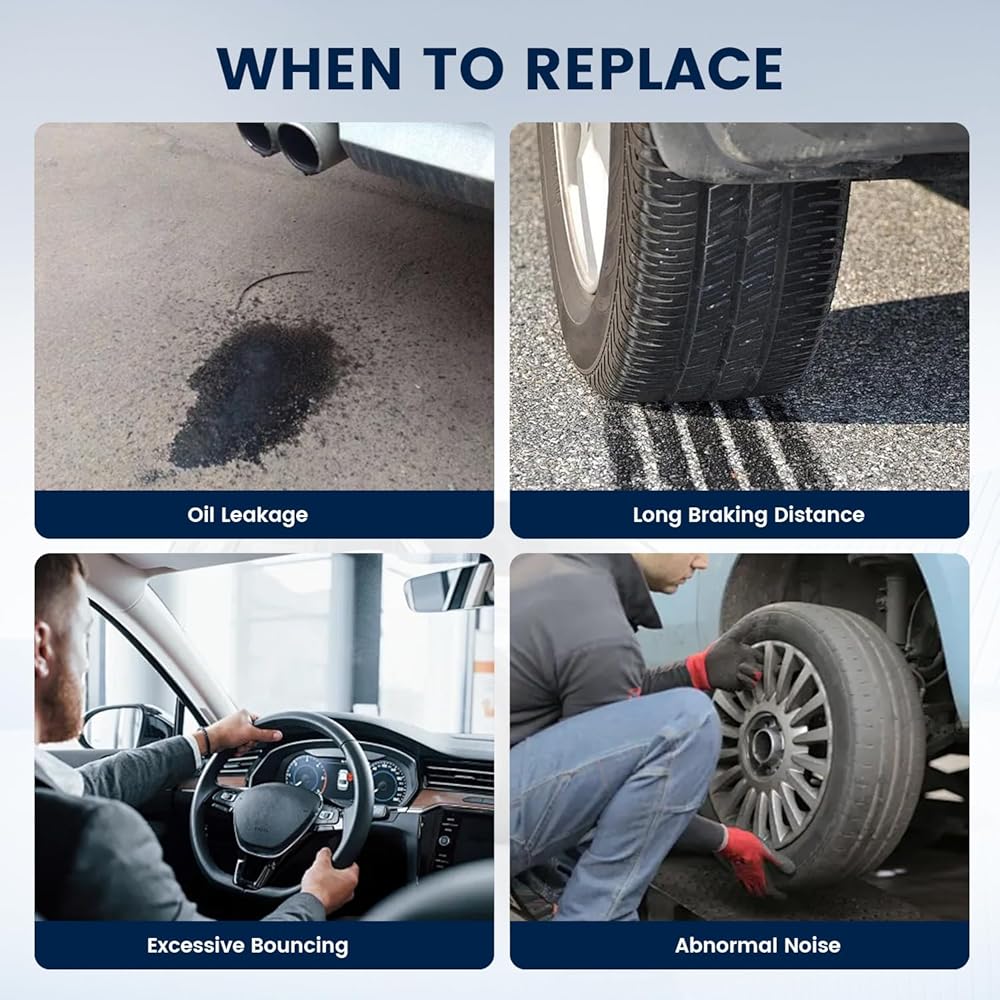 WHEN TO REPLACE

Oil Leakage

Long Braking Distance

Excessive Bouncing

Abnormal Noise