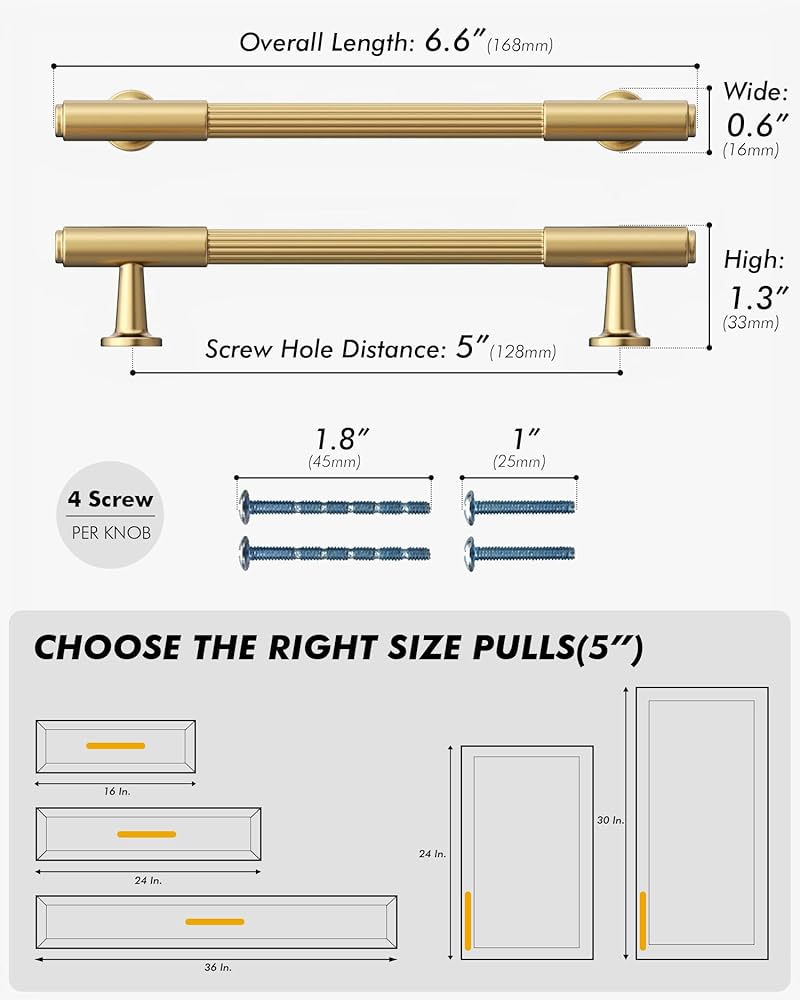 Overall Length: 6.6″(168mm)

Wide: 0.6″ (16mm)

High: 1.3″ (33mm)

Screw Hole Distance: 5″(128mm)

1.8″ (45mm)

1″ (25mm)

4 Screw PER KNOB

CHOOSE THE RIGHT SIZE PULLS(5″)

16 In.

24 In.

36 In.

24 In.

30 In.