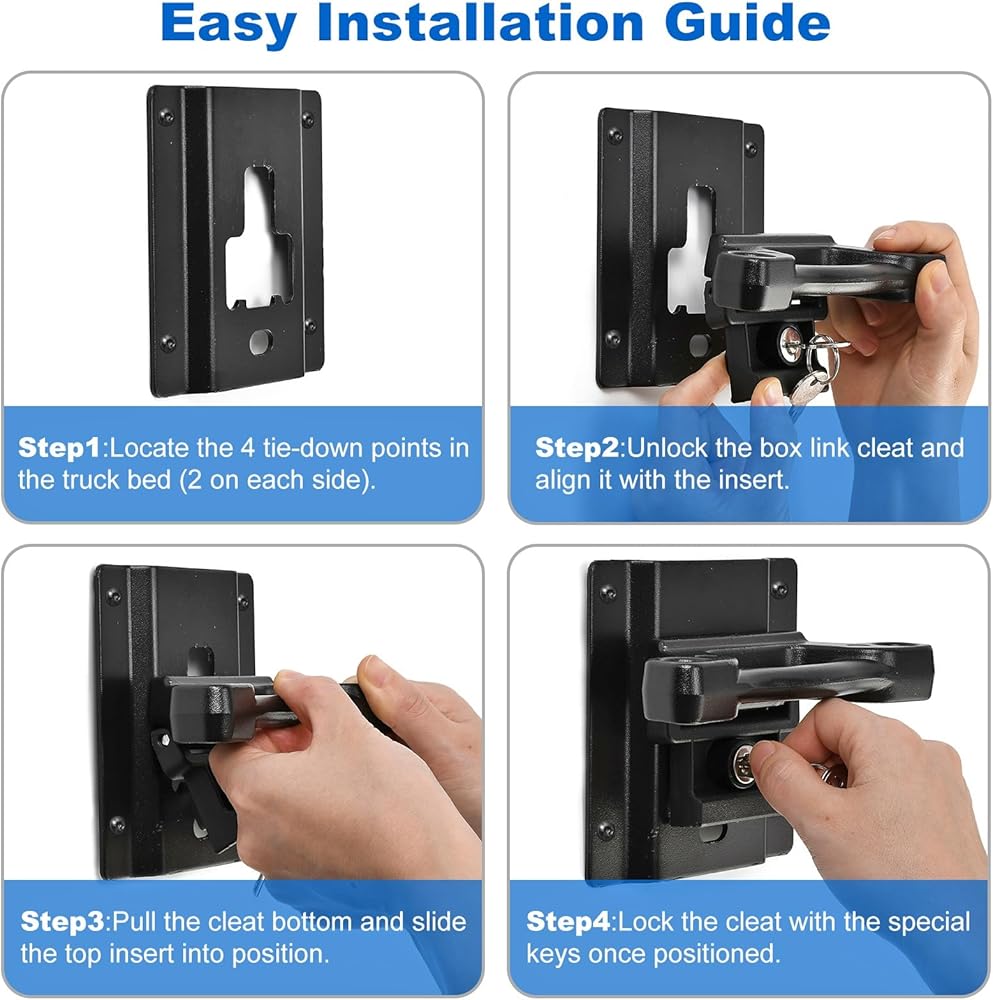 Easy Installation Guide

Step1:Locate the 4 tie-down points in the truck bed (2 on each side).

Step2:Unlock the box link cleat and align it with the insert.

Step3:Pull the cleat bottom and slide the top insert into position.

Step4:Lock the cleat with the special keys once positioned.