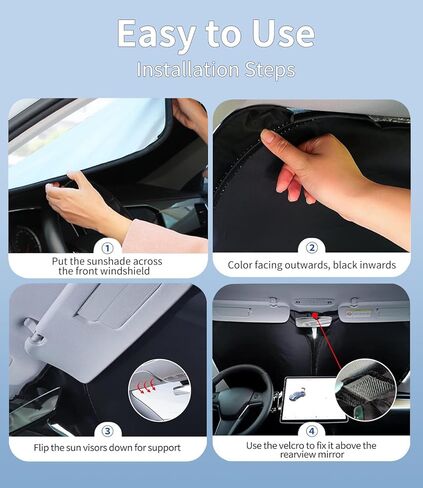 Easy to Use

Installation Steps

①
Put the sunshade across the front windshield

②
Color facing outwards, black inwards

③
Flip the sun visors down for support

④
Use the velcro to fix it above the rearview mirror