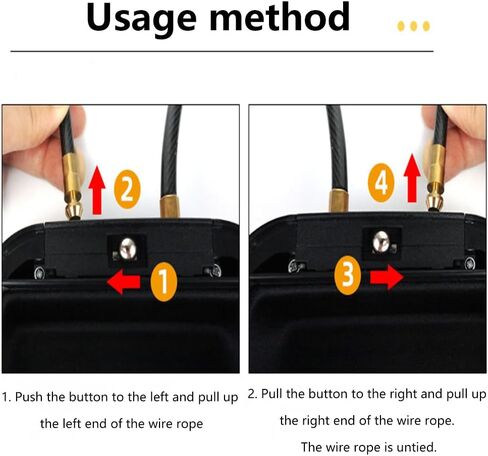 Usage method

2

1

4

3

1. Push the button to the left and pull up the left end of the wire rope

2. Pull the button to the right and pull up the right end of the wire rope.

The wire rope is untied.