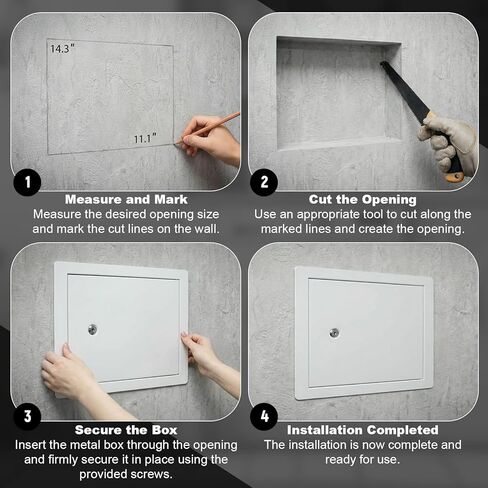 14.3"

11.1"

1

Measure and Mark
Measure the desired opening size and mark the cut lines on the wall.

2

Cut the Opening
Use an appropriate tool to cut along the marked lines and create the opening.

3

Secure the Box
Insert the metal box through the opening and firmly secure it in place using the provided screws.

4

Installation Completed
The installation is now complete and ready for use.