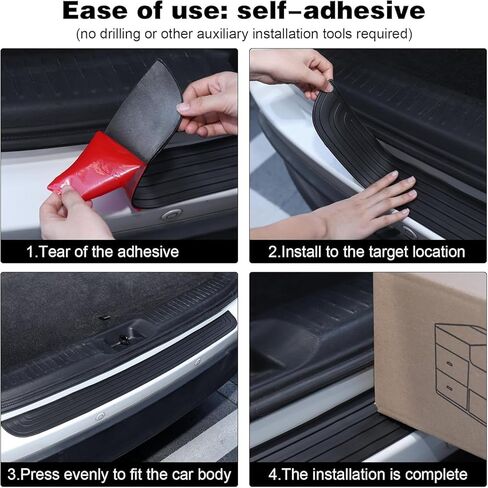 Ease of use: self-adhesive
(no drilling or other auxiliary installation tools required)

1.Tear of the adhesive

2.Install to the target location

3.Press evenly to fit the car body

4.The installation is complete