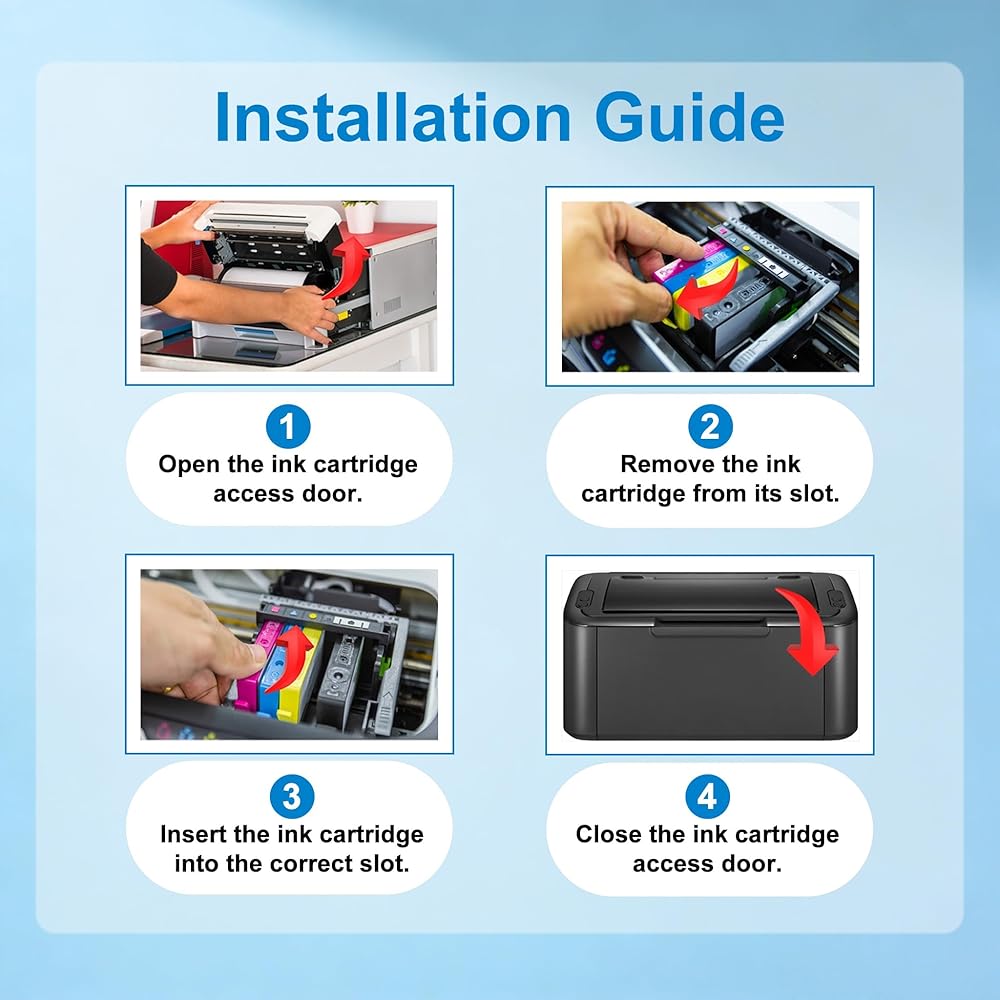 Installation Guide

1
Open the ink cartridge access door.

2
Remove the ink cartridge from its slot.

3
Insert the ink cartridge into the correct slot.

4
Close the ink cartridge access door.