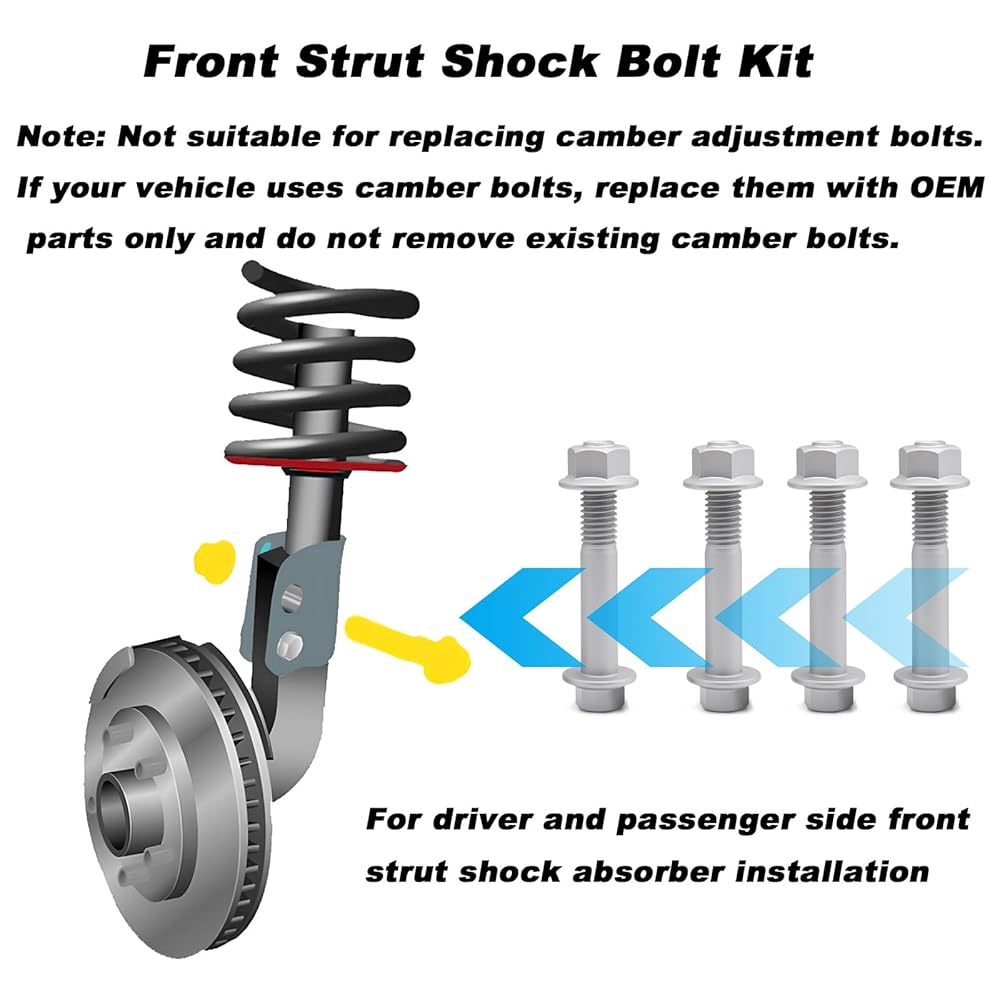 Front Strut Shock Bolt Kit

Note: Not suitable for replacing camber adjustment bolts. If your vehicle uses camber bolts, replace them with OEM parts only and do not remove existing camber bolts.

For driver and passenger side front strut shock absorber installation