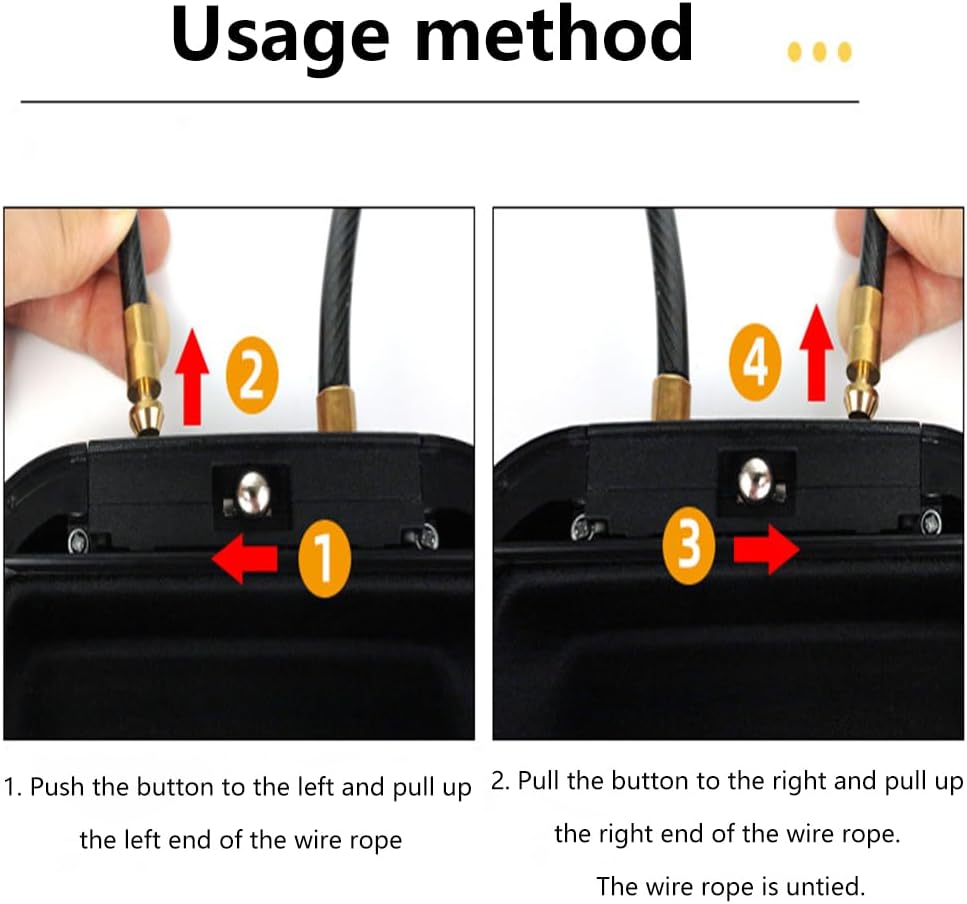 Usage method

2

1

4

3

1. Push the button to the left and pull up the left end of the wire rope

2. Pull the button to the right and pull up the right end of the wire rope. The wire rope is untied.