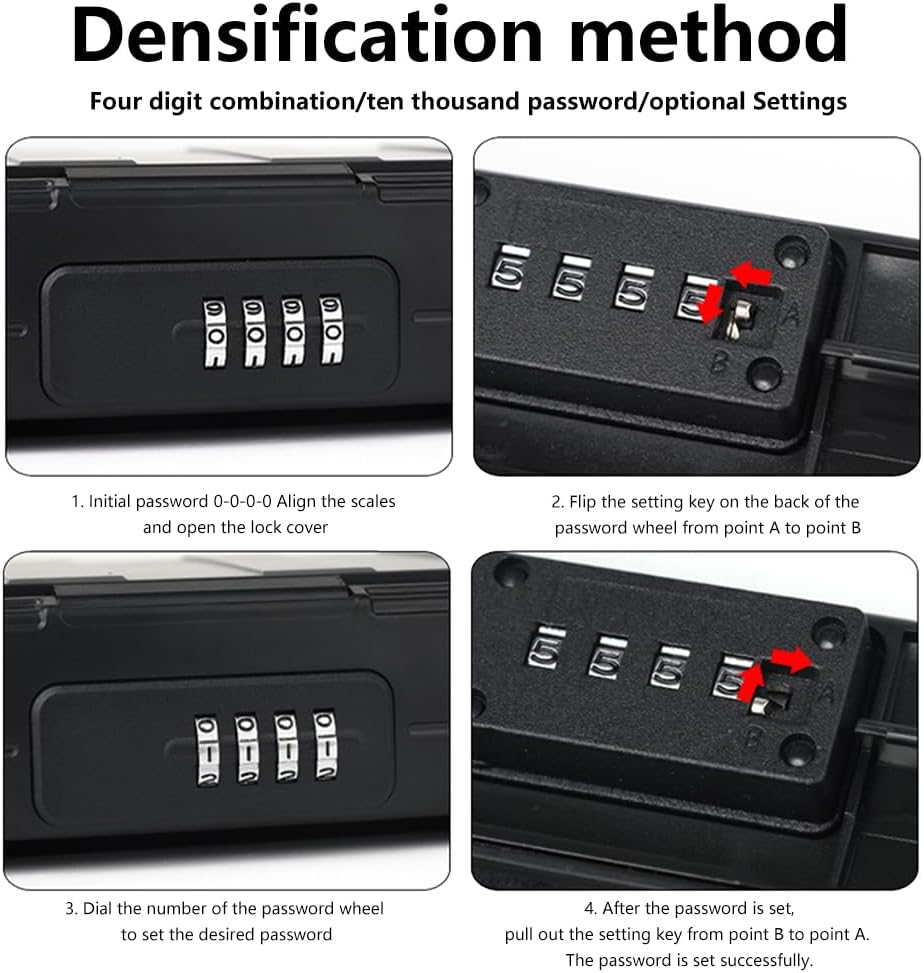 Densification method

Four digit combination/ten thousand password/optional Settings

9 9 9 9
0 0 0 0

5 5 5 5
A
B

1. Initial password 0-0-0-0 Align the scales and open the lock cover

2. Flip the setting key on the back of the password wheel from point A to point B

0 0 0 0
1 1 1 1

5 5 5 5
A
B

3. Dial the number of the password wheel to set the desired password

4. After the password is set, pull out the setting key from point B to point A. The password is set successfully.