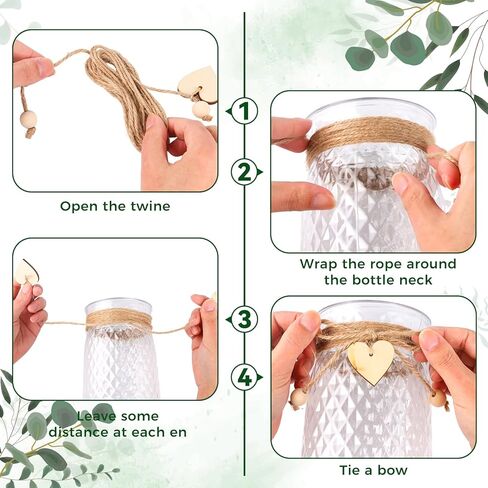 1

Open the twine

2

Wrap the rope around the bottle neck

3

Leave some distance at each en

4

Tie a bow