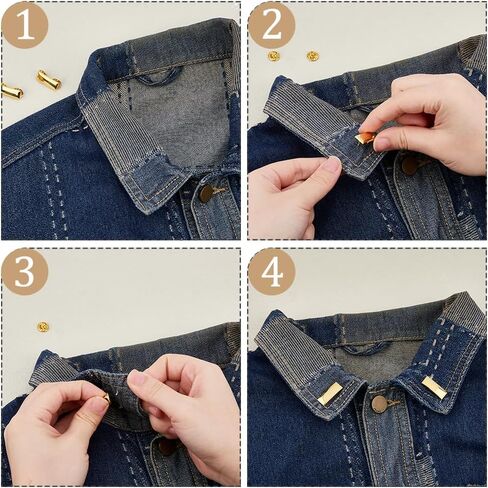 1

2

3

4