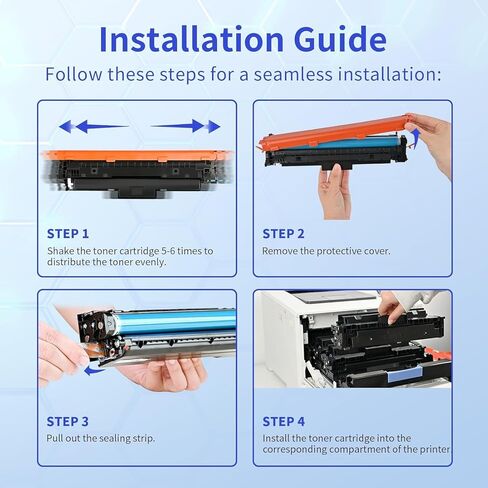 Installation Guide

Follow these steps for a seamless installation:

STEP 1

Shake the toner cartridge 5-6 times to distribute the toner evenly.

STEP 2

Remove the protective cover.

STEP 3

Pull out the sealing strip.

STEP 4

Install the toner cartridge into the corresponding compartment of the printer