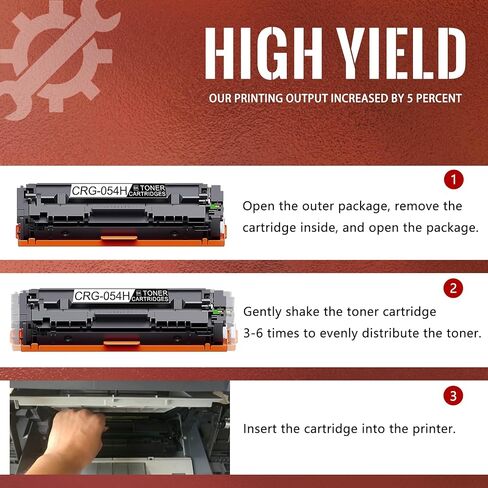 HIGH YIELD

OUR PRINTING OUTPUT INCREASED BY 5 PERCENT

CRG-054H TONER CARTRIDGES

1

Open the outer package, remove the cartridge inside, and open the package.

CRG-054H TONER CARTRIDGES

2

Gently shake the toner cartridge 3-6 times to evenly distribute the toner.

3

Insert the cartridge into the printer.