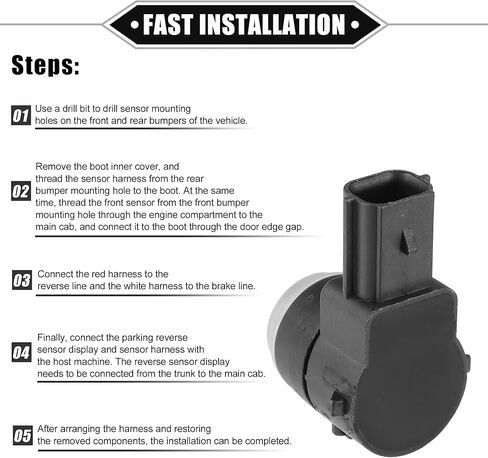 • FAST INSTALLATION •

Steps:

01 Use a drill bit to drill sensor mounting holes on the front and rear bumpers of the vehicle.

02 Remove the boot inner cover, and thread the sensor harness from the rear bumper mounting hole to the boot. At the same time, thread the front sensor from the front bumper mounting hole through the engine compartment to the main cab, and connect it to the boot through the door edge gap.

03 Connect the red harness to the reverse line and the white harness to the brake line.

04 Finally, connect the parking reverse sensor display and sensor harness with the host machine. The reverse sensor display needs to be connected from the trunk to the main cab.

05 After arranging the harness and restoring the removed components, the installation can be completed.