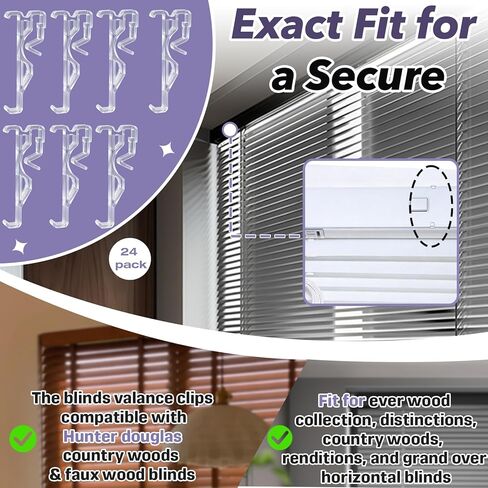 Exact Fit for a Secure

24 pack

The blinds valance clips compatible with Hunter douglas country woods & faux wood blinds

Fit for ever wood collection, distinctions, country woods, renditions, and grand over horizontal blinds