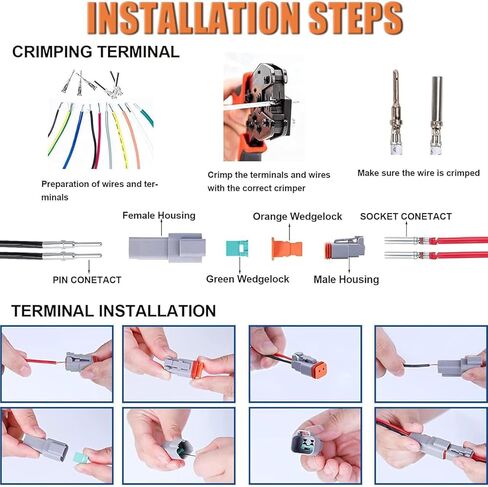 INSTALLATION STEPS

CRIMPING TERMINAL

Preparation of wires and terminals

Crimp the terminals and wires with the correct crimper

Make sure the wire is crimped

Female Housing

Orange Wedgelock

SOCKET CONETACT

PIN CONETACT

Green Wedgelock

Male Housing

TERMINAL INSTALLATION