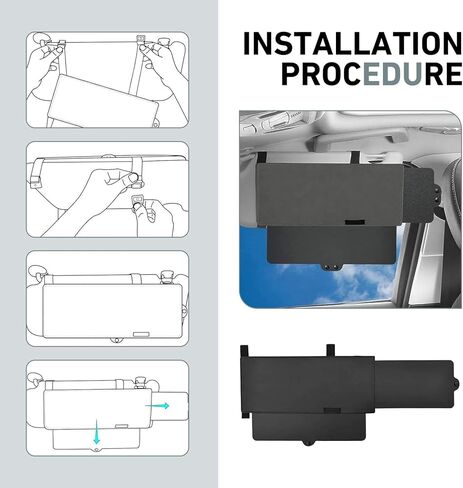 INSTALLATION
PROCEDURE