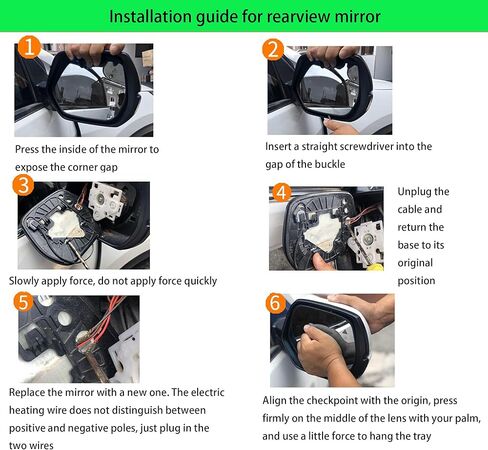 Installation guide for rearview mirror

1

Press the inside of the mirror to expose the corner gap

2

Insert a straight screwdriver into the gap of the buckle

3

Slowly apply force, do not apply force quickly

4

Unplug the cable and return the base to its original position

5

Replace the mirror with a new one. The electric heating wire does not distinguish between positive and negative poles, just plug in the two wires

6

Align the checkpoint with the origin, press firmly on the middle of the lens with your palm, and use a little force to hang the tray