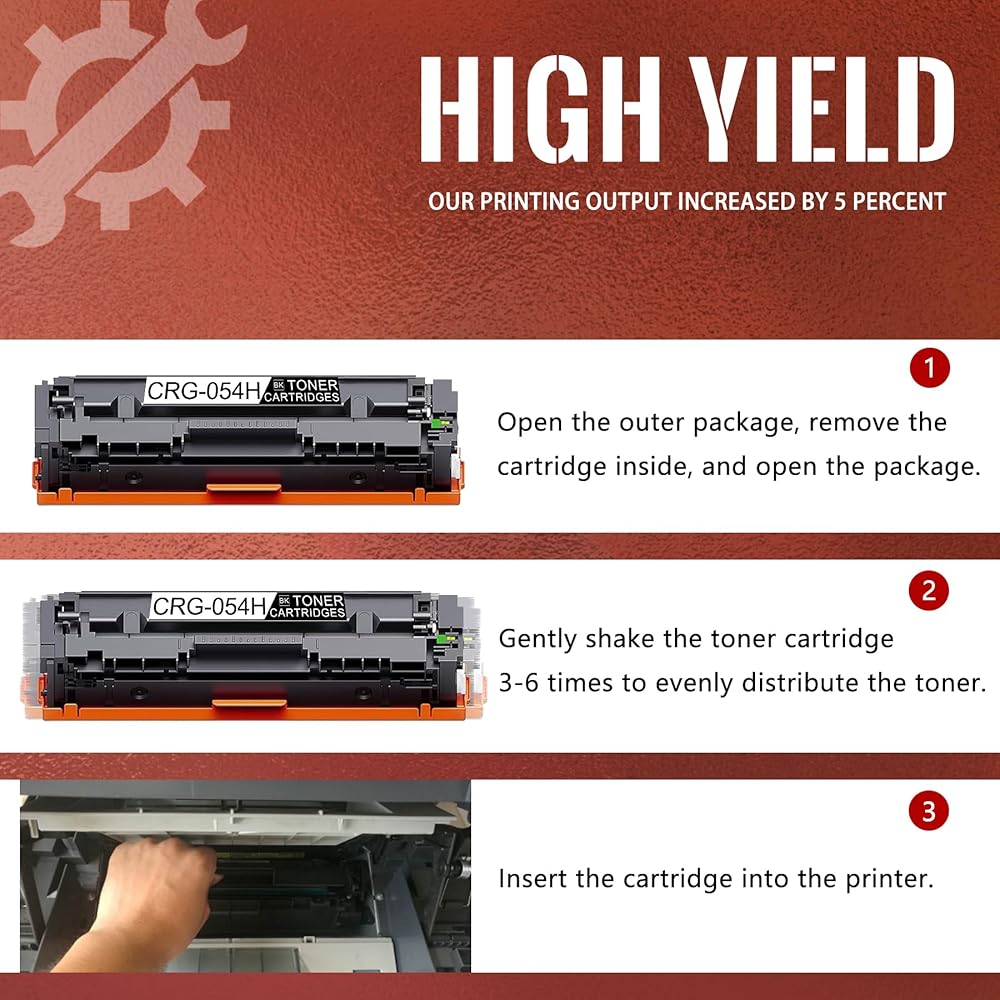 HIGH YIELD

OUR PRINTING OUTPUT INCREASED BY 5 PERCENT

CRG-054H BK TONER CARTRIDGES

1

Open the outer package, remove the cartridge inside, and open the package.

CRG-054H BK TONER CARTRIDGES

2

Gently shake the toner cartridge 3-6 times to evenly distribute the toner.

3

Insert the cartridge into the printer.