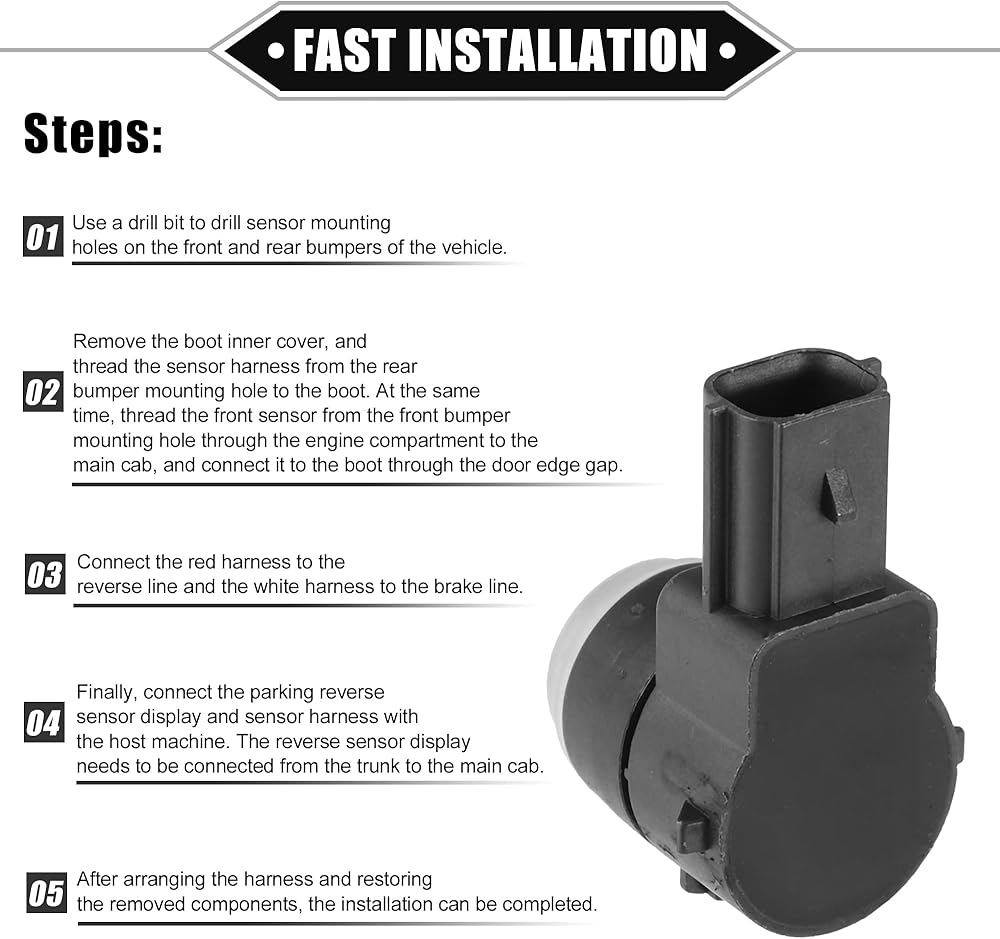 • FAST INSTALLATION •

Steps:

01 Use a drill bit to drill sensor mounting holes on the front and rear bumpers of the vehicle.

02 Remove the boot inner cover, and thread the sensor harness from the rear bumper mounting hole to the boot. At the same time, thread the front sensor from the front bumper mounting hole through the engine compartment to the main cab, and connect it to the boot through the door edge gap.

03 Connect the red harness to the reverse line and the white harness to the brake line.

04 Finally, connect the parking reverse sensor display and sensor harness with the host machine. The reverse sensor display needs to be connected from the trunk to the main cab.

05 After arranging the harness and restoring the removed components, the installation can be completed.