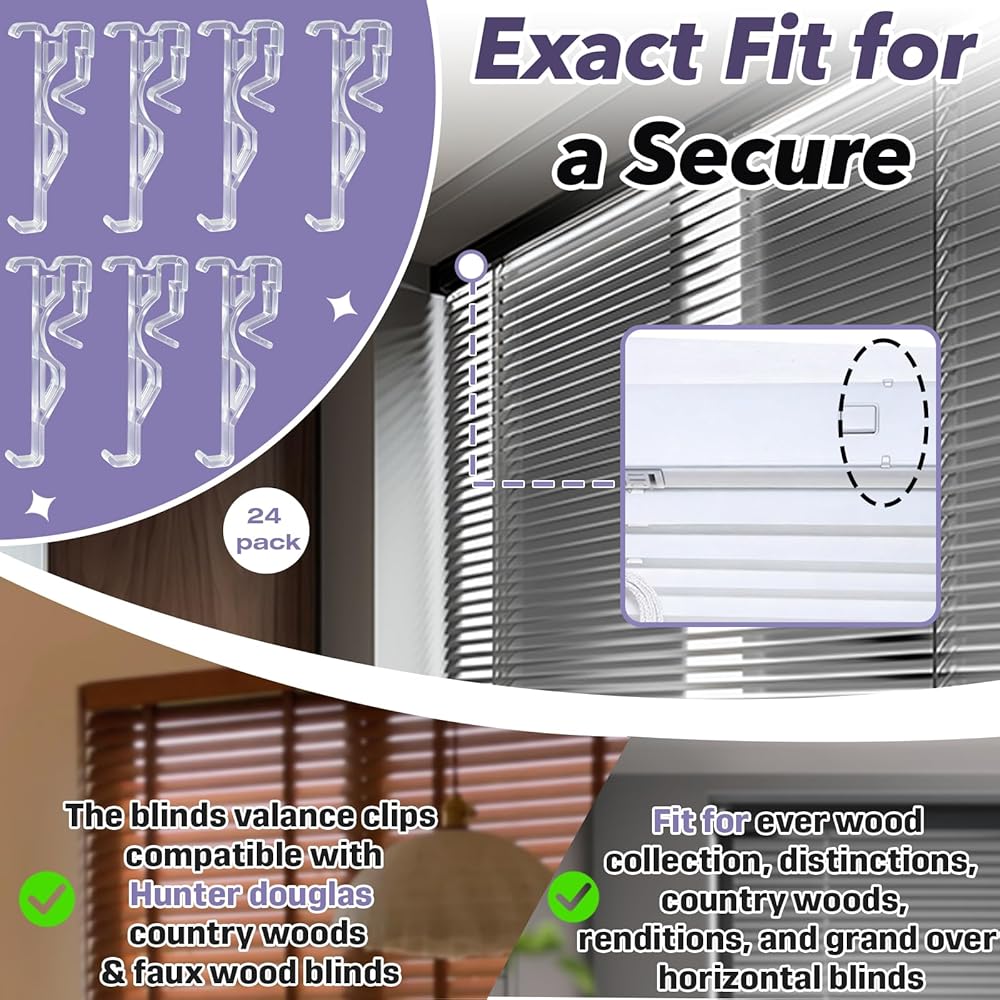 Exact Fit for a Secure

24 pack

The blinds valance clips compatible with Hunter douglas country woods & faux wood blinds

Fit for ever wood collection, distinctions, country woods, renditions, and grand over horizontal blinds