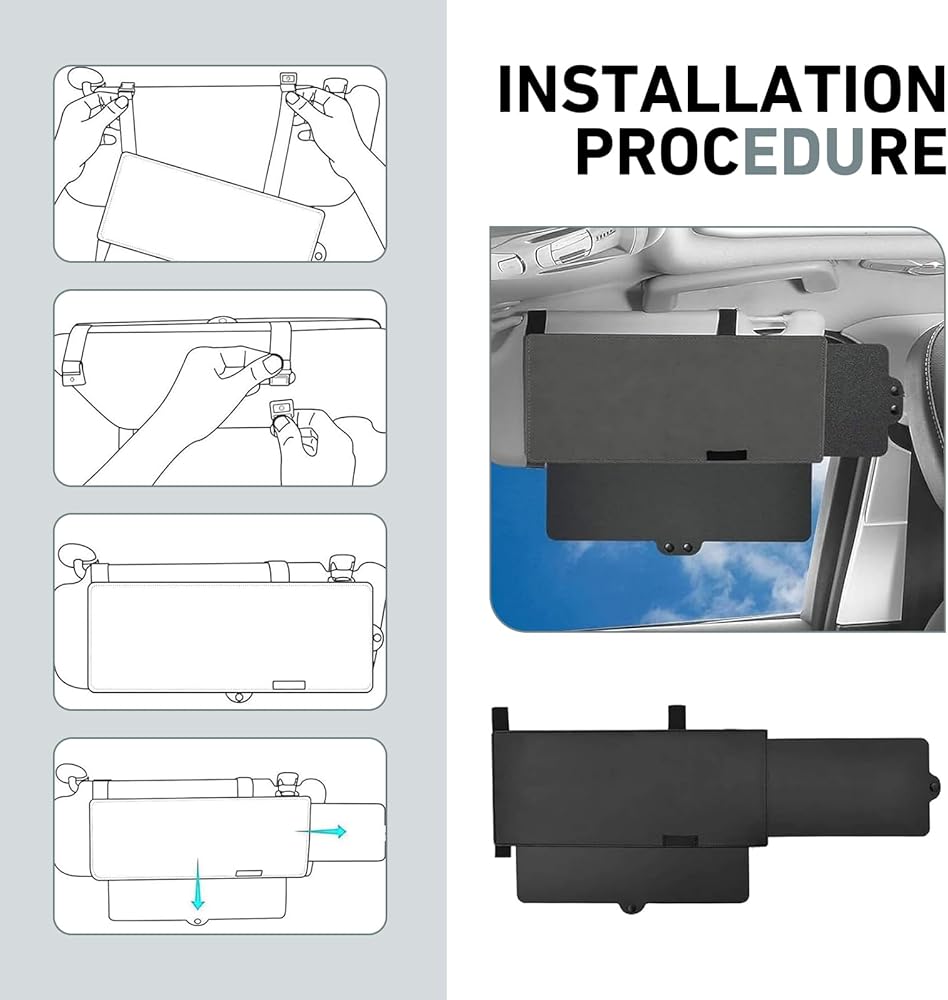 INSTALLATION PROCEDURE