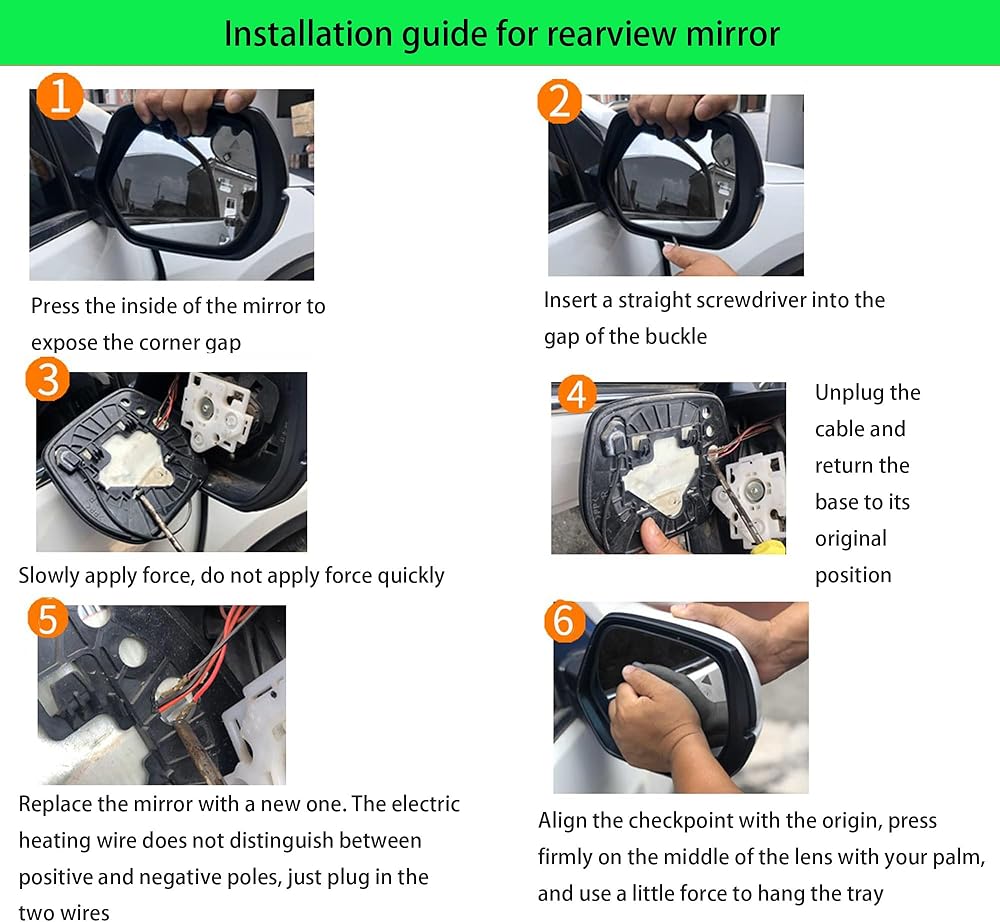 Installation guide for rearview mirror

1

Press the inside of the mirror to expose the corner gap

2

Insert a straight screwdriver into the gap of the buckle

3

Slowly apply force, do not apply force quickly

4

Unplug the cable and return the base to its original position

5

Replace the mirror with a new one. The electric heating wire does not distinguish between positive and negative poles, just plug in the two wires

6

Align the checkpoint with the origin, press firmly on the middle of the lens with your palm, and use a little force to hang the tray