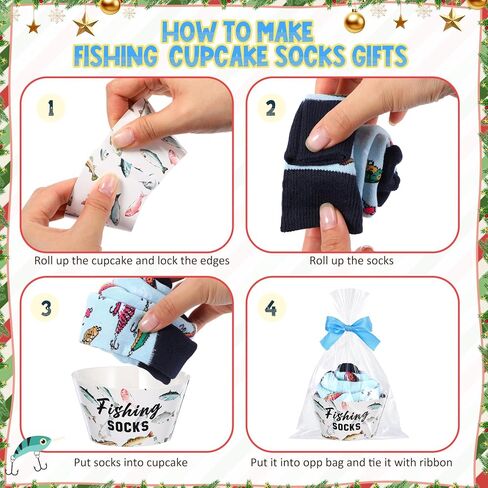 HOW TO MAKE
FISHING CUPCAKE SOCKS GIFTS

1

Roll up the cupcake and lock the edges

2

Roll up the socks

3

Fishing
SOCKS

Put socks into cupcake

4

Fishing
SOCKS

Put it into opp bag and tie it with ribbon