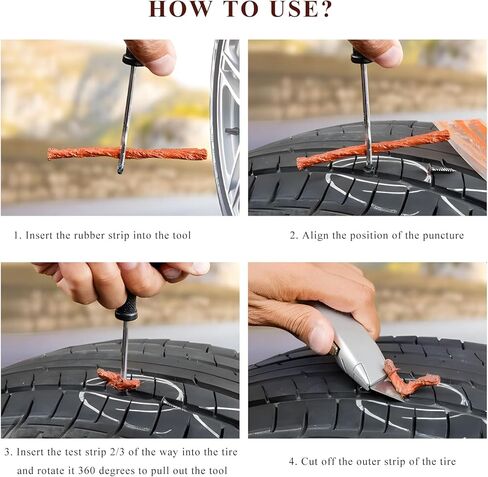 HOW TO USE?

1. Insert the rubber strip into the tool

2. Align the position of the puncture

3. Insert the test strip 2/3 of the way into the tire and rotate it 360 degrees to pull out the tool

4. Cut off the outer strip of the tire